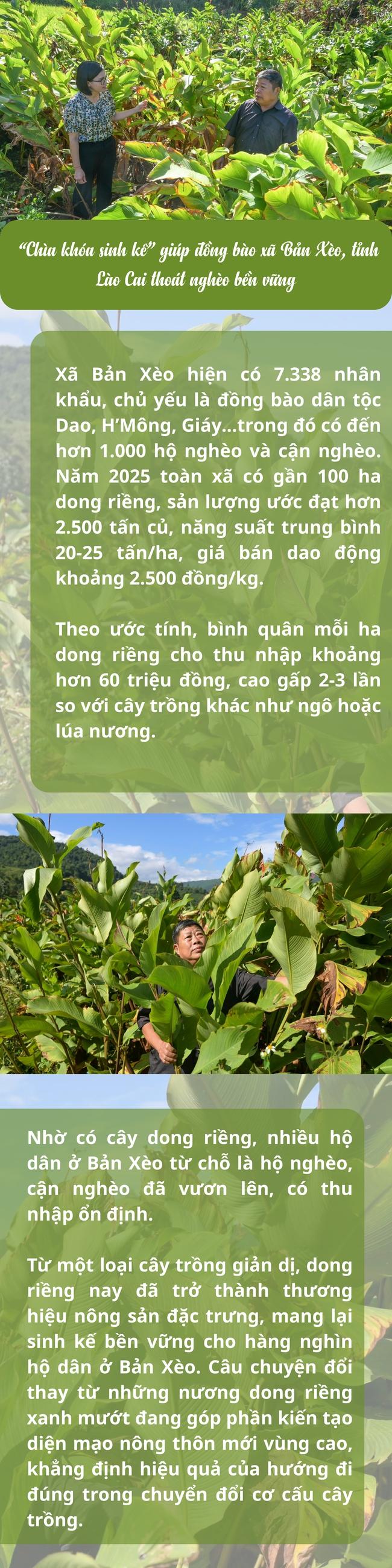 "Chìa khóa sinh kế" giúp đồng bào xã Bản Xèo, tỉnh Lào Cai thoát nghèo bền vững

Xã Bản Xèo hiện có 7.338 nhân khẩu, chủ yếu là đồng bào dân tộc Dao, H'Mông, Giáy...trong đó có đến hơn 1.000 hộ nghèo và cận nghèo. Năm 2025 toàn xã có gần 100 ha dong riềng, sản lượng ước đạt hơn 2.500 tấn củ, năng suất trung bình 20-25 tấn/ha, giá bán dao động khoảng 2.500 đồng/kg.

Theo ước tính, bình quân mỗi ha dong riềng cho thu nhập khoảng hơn 60 triệu đồng, cao gấp 2-3 lần so với cây trồng khác như ngô hoặc lúa nương.

Nhờ có cây dong riềng, nhiều hộ dân ở Bản Xèo từ chỗ là hộ nghèo, cận nghèo đã vươn lên, có thu nhập ổn định.

Từ một loại cây trồng giản dị, dong riềng nay đã trở thành thương hiệu nông sản đặc trưng, mang lại sinh kế bền vững cho hàng nghìn hộ dân ở Bản Xèo. Câu chuyện đổi thay từ những nương dong riềng xanh mướt đang góp phần kiến tạo diện mạo nông thôn mới vùng cao, khẳng định hiệu quả của hướng đi đúng trong chuyển đổi cơ cấu cây trồng.